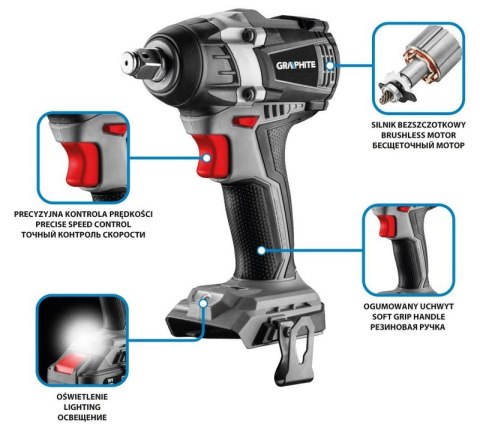 GRAPHITE

SILNIK BEZSZCZOTKOWY
BRUSHLESS MOTOR
БЕСЩЕТОЧНЫЙ МОТОР

PRECYZYJNA KONTROLA PRĘDKOŚCI
PRECISE SPEED CONTROL
ТОЧНЫЙ КОНТРОЛЬ СКОРОСТИ

OGUMOWANY UCHWYT
SOFT GRIP HANDLE
РЕЗИНОВАЯ РУЧКА

OŚWIETLENIE
LIGHTING
ОСВЕЩЕНИЕ